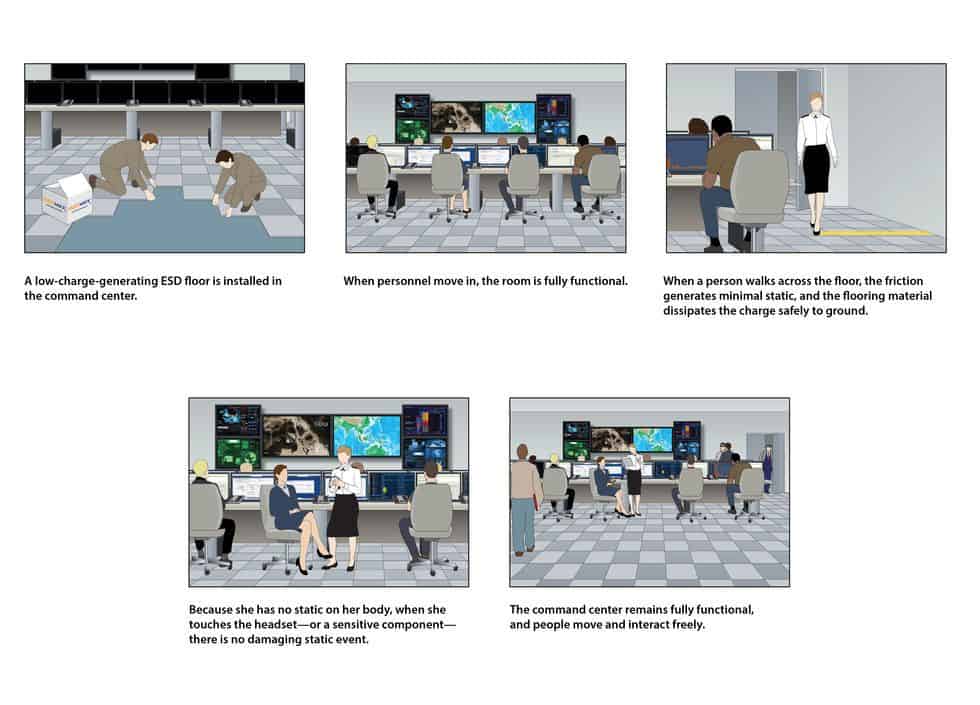 A low-charge-generating ESD floor is installed in the command center.

When personnel move in, the room is fully functional.

When a person walks across the floor, the friction generates minimal static, and the flooring material dissipates the charge safely to ground.

Because she has no static on her body, when she touches the headset—or a sensitive component—there is no damaging static event.

The command center remains fully functional, and people move and interact freely.