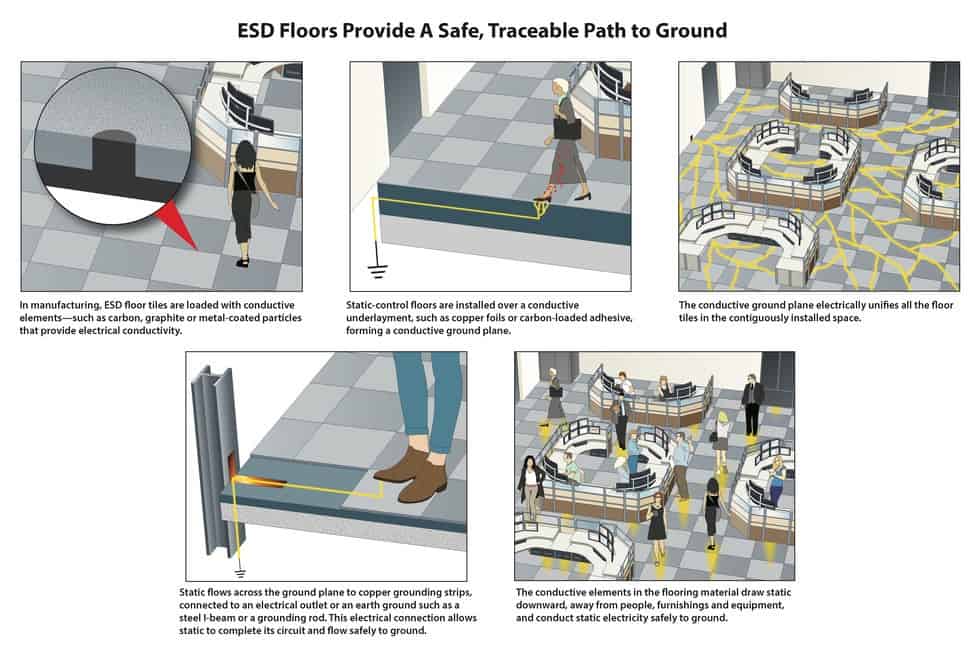 ESD Floors Provide A Safe, Traceable Path to Ground

In manufacturing, ESD floor tiles are loaded with conductive elements—such as carbon, graphite or metal-coated particles that provide electrical conductivity.

Static-control floors are installed over a conductive underlayment, such as copper foils or carbon-loaded adhesive, forming a conductive ground plane.

The conductive ground plane electrically unifies all the floor tiles in the contiguously installed space.

Static flows across the ground plane to copper grounding strips, connected to an electrical outlet or an earth ground such as a steel I-beam or a grounding rod. This electrical connection allows static to complete its circuit and flow safely to ground.

The conductive elements in the flooring material draw static downward, away from people, furnishings and equipment, and conduct static electricity safely to ground.