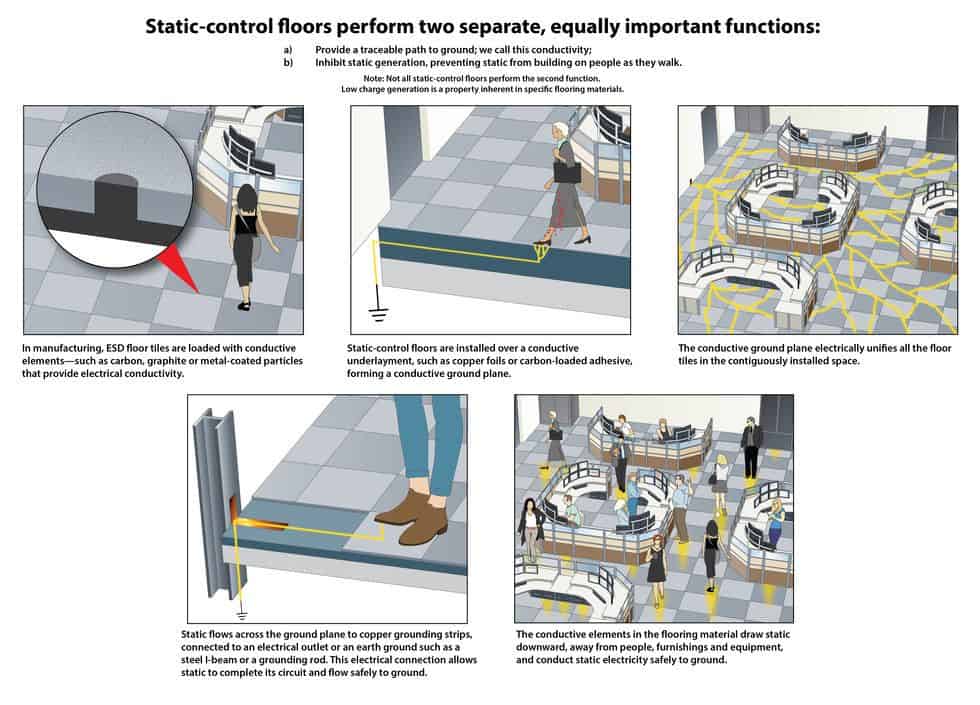 Static-control floors perform two separate, equally important functions:

a) Provide a traceable path to ground; we call this conductivity;
b) Inhibit static generation, preventing static from building on people as they walk.

Note: Not all static-control floors perform the second function.
Low charge generation is a property inherent in specific flooring materials.

In manufacturing, ESD floor tiles are loaded with conductive elements—such as carbon, graphite or metal-coated particles that provide electrical conductivity.

Static-control floors are installed over a conductive underlayment, such as copper foils or carbon-loaded adhesive, forming a conductive ground plane.

The conductive ground plane electrically unifies all the floor tiles in the contiguously installed space.

Static flows across the ground plane to copper grounding strips, connected to an electrical outlet or an earth ground such as a steel I-beam or a grounding rod. This electrical connection allows static to complete its circuit and flow safely to ground.

The conductive elements in the flooring material draw static downward, away from people, furnishings and equipment, and conduct static electricity safely to ground.